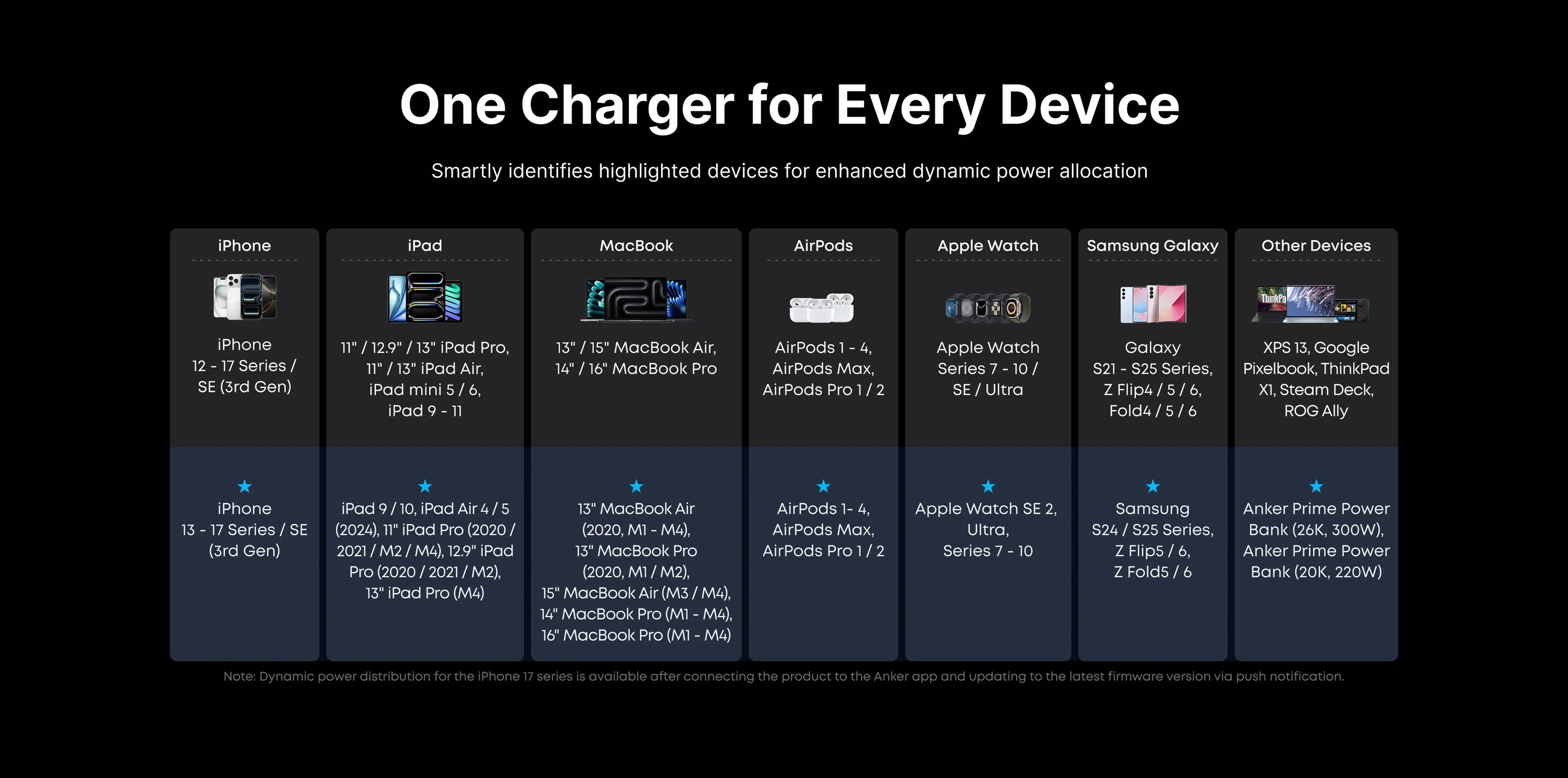 One Charger for Every Device

Smartly identifies highlighted devices for enhanced dynamic power allocation

| iPhone | iPad | MacBook | AirPods | Apple Watch | Samsung Galaxy | Other Devices |
|---|---|---|---|---|---|---|
| iPhone 12 - 17 Series / SE (3rd Gen) | 11" / 12.9" / 13" iPad Pro, 11" / 13" iPad Air, iPad mini 5 / 6, iPad 9 - 11 | 13" / 15" MacBook Air, 14" / 16" MacBook Pro | AirPods 1 - 4, AirPods Max, AirPods Pro 1 / 2 | Apple Watch Series 7 - 10 / SE / Ultra | Galaxy S21 - S25 Series, Z Flip4 / 5 / 6, Fold4 / 5 / 6 | XPS 13, Google Pixelbook, ThinkPad X1, Steam Deck, ROG Ally |
| ★ iPhone 13 - 17 Series / SE (3rd Gen) | ★ iPad 9 / 10, iPad Air 4 / 5 (2024), 11" iPad Pro (2020 / 2021 / M2 / M4), 12.9" iPad Pro (2020 / 2021 / M2), 13" iPad Pro (M4) | ★ 13" MacBook Air (2020, M1 - M4), 13" MacBook Pro (2020, M1 / M2), 15" MacBook Air (M3 / M4), 14" MacBook Pro (M1 - M4), 16" MacBook Pro (M1 - M4) | ★ AirPods 1- 4, AirPods Max, AirPods Pro 1 / 2 | ★ Apple Watch SE 2, Ultra, Series 7 - 10 | ★ Samsung S24 / S25 Series, Z Flip5 / 6, Z Fold5 / 6 | ★ Anker Prime Power Bank (26K, 300W), Anker Prime Power Bank (20K, 220W) |

Note: Dynamic power distribution for the iPhone 17 series is available after connecting the product to the Anker app and updating to the latest firmware version via push notification.