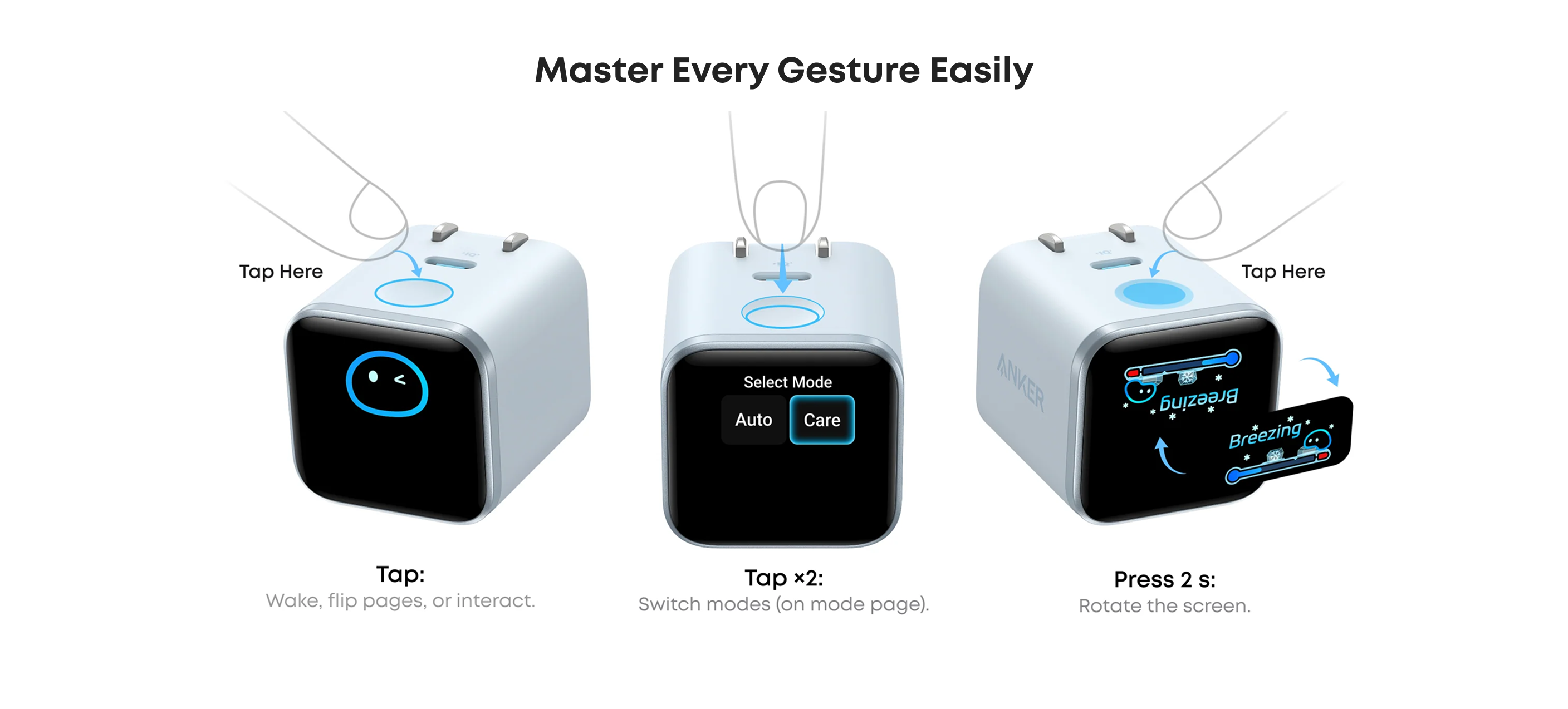 Master Every Gesture Easily

Tap Here

Tap:
Wake, flip pages, or interact.

Select Mode
Auto
Care

Tap ×2:
Switch modes (on mode page).

Tap Here

ANKER

Breezing

Breezing

Press 2 s:
Rotate the screen.