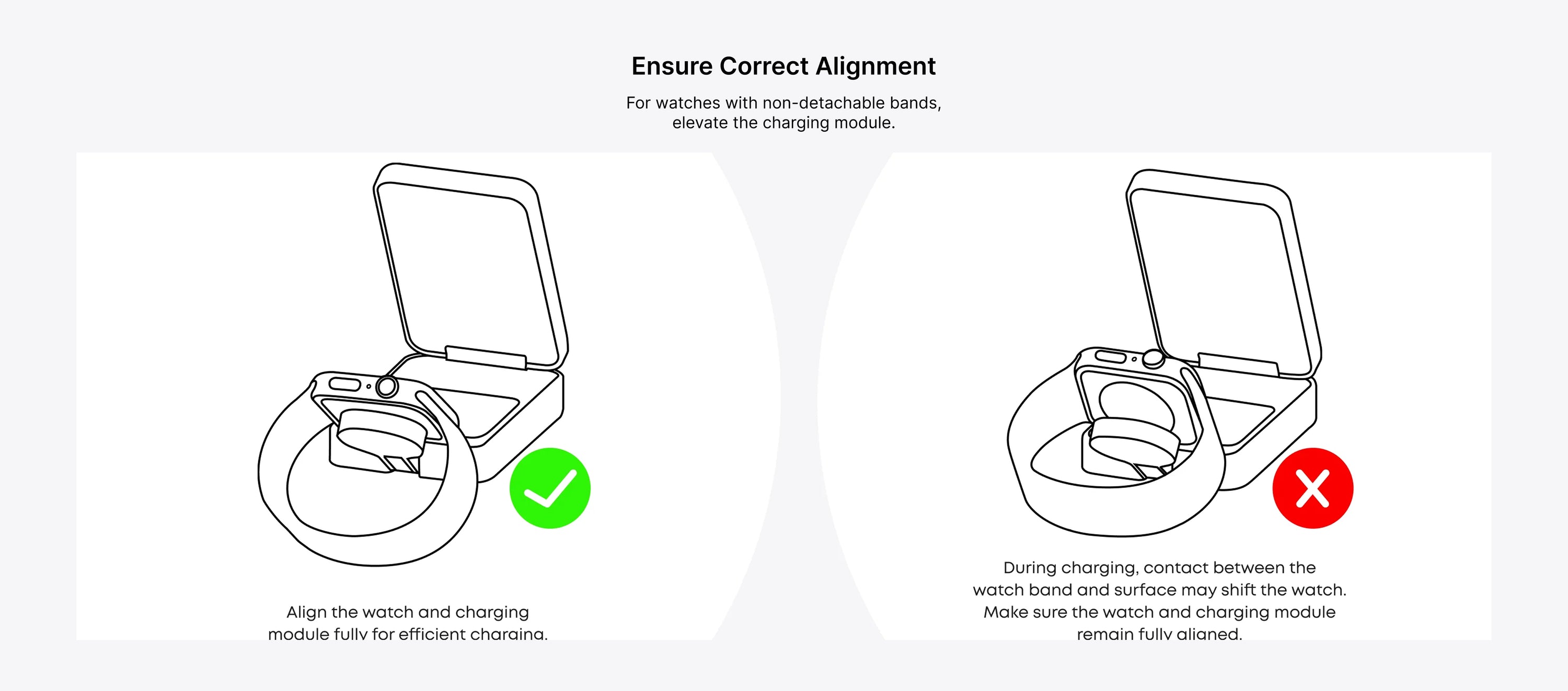 Ensure Correct Alignment

For watches with non-detachable bands, elevate the charging module.

Align the watch and charging module fully for efficient charging.

During charging, contact between the watch band and surface may shift the watch. Make sure the watch and charging module remain fully aligned.